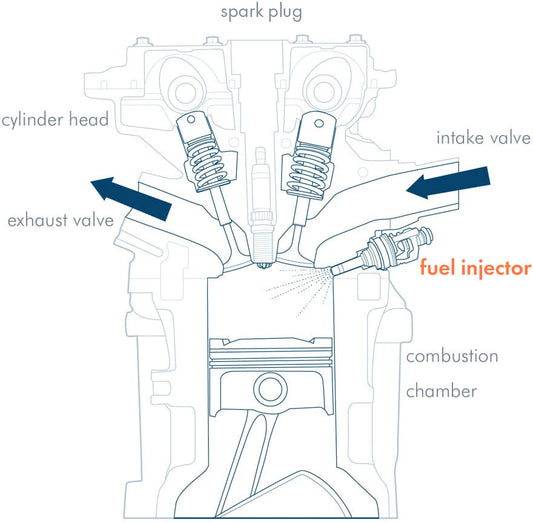 spark plug

cylinder head

intake valve

exhaust valve

fuel injector

combustion chamber